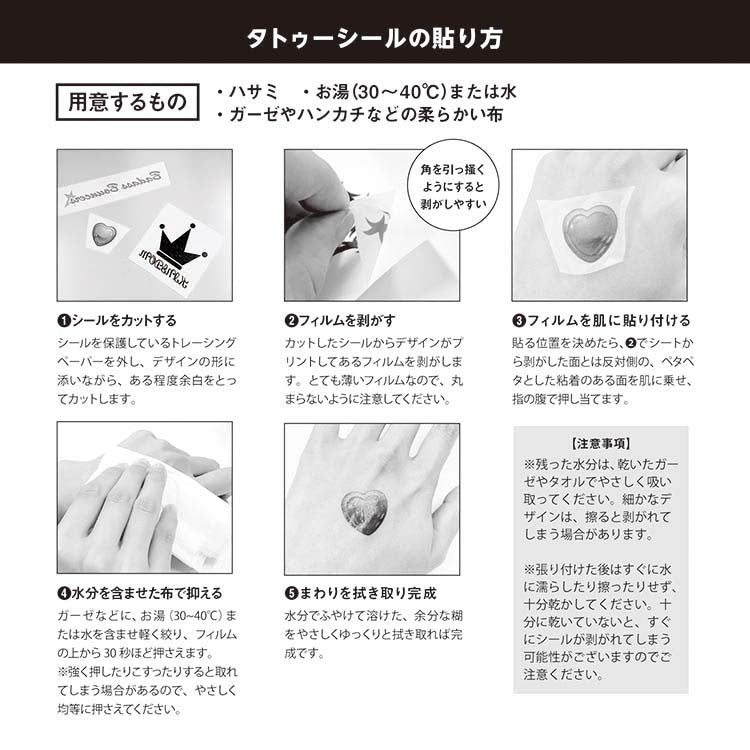 タトゥーシールの貼り方

用意するもの

・ハサミ　・お湯（30～40℃）または水
・ガーゼやハンカチなどの柔らかい布

Badass Bouncers

角を引っ掻くようにすると剥がしやすい

❶シールをカットする
シールを保護しているトレーシングペーパーを外し、デザインの形に添いながら、ある程度余白をとってカットします。

❷フィルムを剥がす
カットしたシールからデザインがプリントしてあるフィルムを剥がします。とても薄いフィルムなので、丸まらないように注意してください。

❸フィルムを肌に貼り付ける
貼る位置を決めたら、❷でシートから剥がした面とは反対側の、ペタペタとした粘着のある面を肌に乗せ、指の腹で押し当てます。

❹水分を含ませた布で抑える
ガーゼなどに、お湯（30~40℃）または水を含ませ軽く絞り、フィルムの上から30秒ほど押さえます。
※強く押したりこすったりすると取れてしまう場合があるので、やさしく均等に押さえてください。

❺まわりを拭き取り完成
水分でふやけて溶けた、余分な糊をやさしくゆっくりと拭き取れば完成です。

【注意事項】
※残った水分は、乾いたガーゼやタオルでやさしく吸い取ってください。細かなデザインは、擦ると剥がれてしまう場合があります。

※張り付けた後はすぐに水に濡らしたり擦ったりせず、十分乾かしてください。十分に乾いていないと、すぐにシールが剥がれてしまう可能性がございますのでご注意ください。